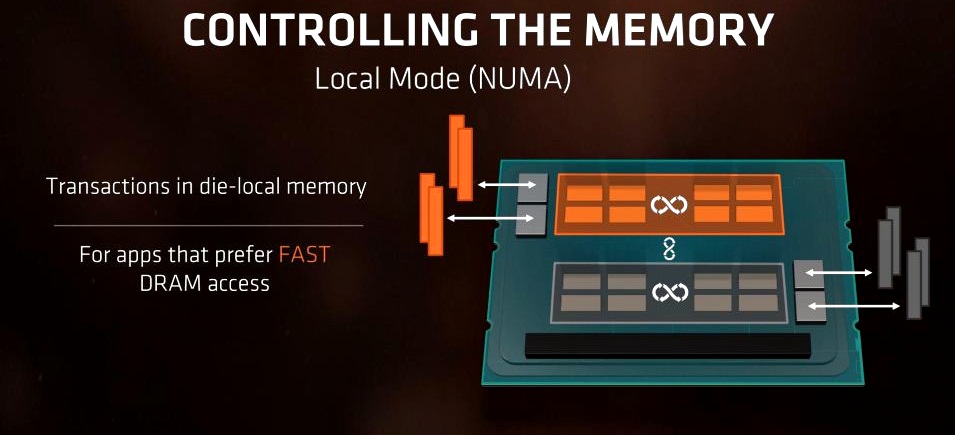 CONTROLLING THE MEMORY

Local Mode (NUMA)

Transactions in die-local memory

For apps that prefer FAST DRAM access